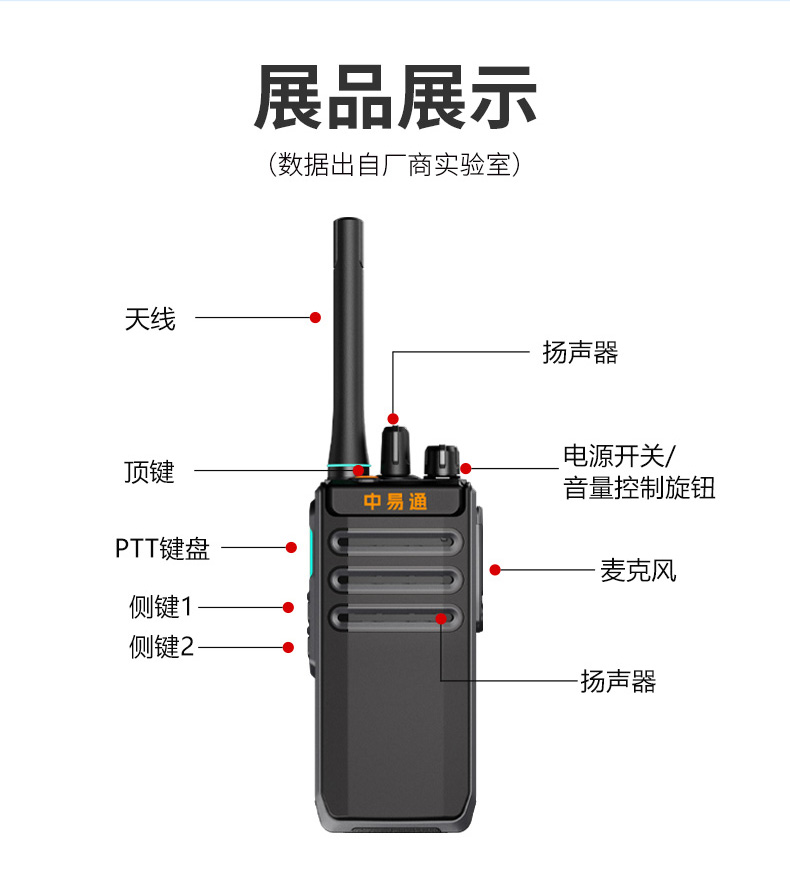 展品展示

(数据出自厂商实验室)

天线

扬声器

顶键

电源开关/
音量控制旋钮

中易通

PTT键盘

麦克风

侧键1

侧键2

扬声器